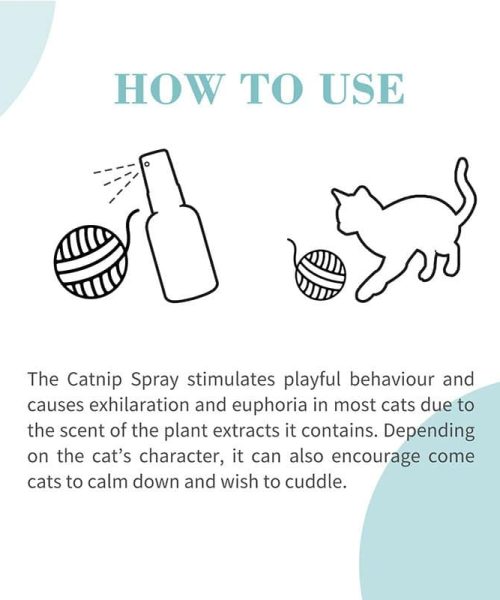 HOW TO USE

The Catnip Spray stimulates playful behaviour and causes exhilaration and euphoria in most cats due to the scent of the plant extracts it contains. Depending on the cat's character, it can also encourage come cats to calm down and wish to cuddle.